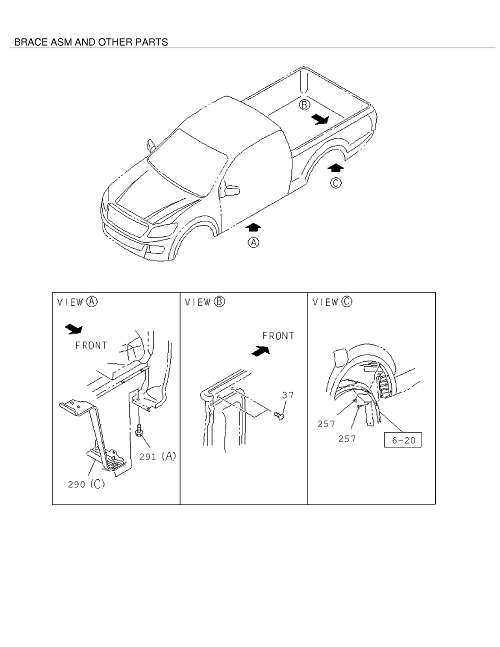 BRACE ASM AND OTHER PARTS

B

C

A

VIEW A

FRONT

291 (A)

290 (C)

VIEW B

FRONT

37

VIEW C

257

257

6-20